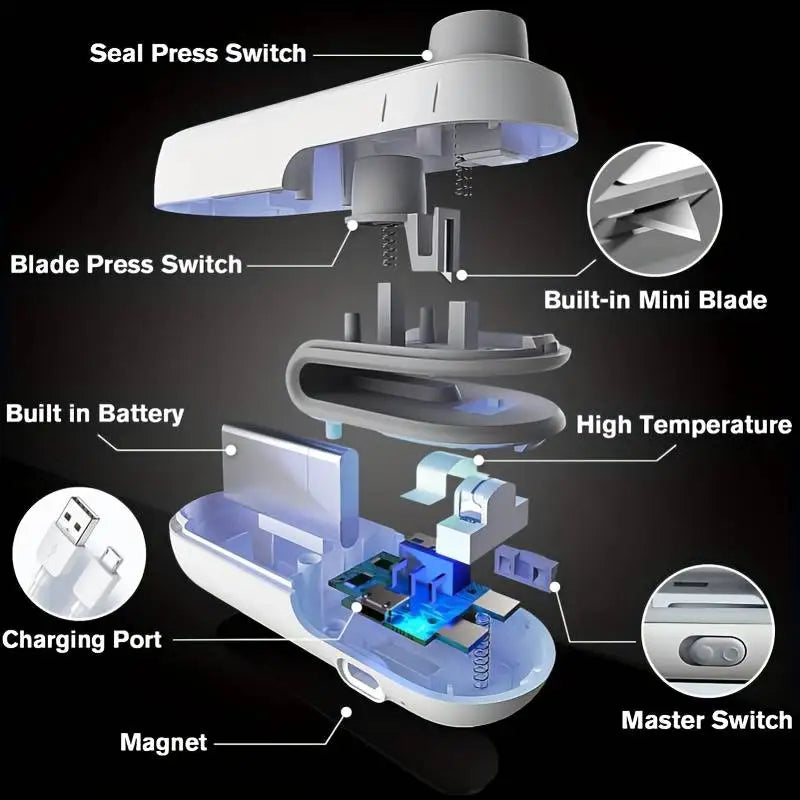 Seal Press Switch

Blade Press Switch

Built-in Mini Blade

Built in Battery

High Temperature

Charging Port

Master Switch

Magnet